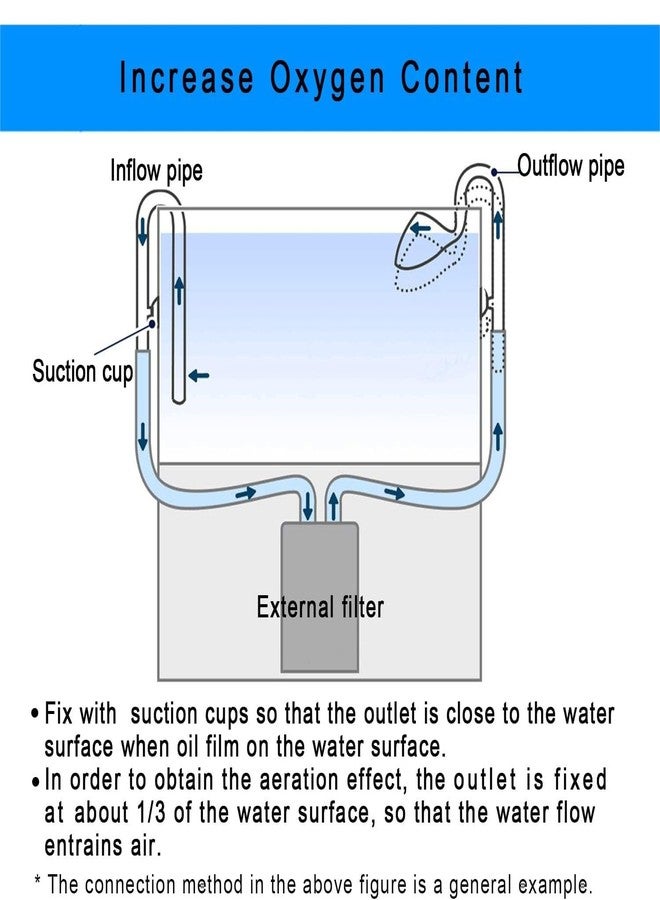 Increase Oxygen Content

Inflow pipe

Outflow pipe

Suction cup

External filter

• Fix with suction cups so that the outlet is close to the water surface when oil film on the water surface.
• In order to obtain the aeration effect, the outlet is fixed at about 1/3 of the water surface, so that the water flow entrains air.

* The connection method in the above figure is a general example.